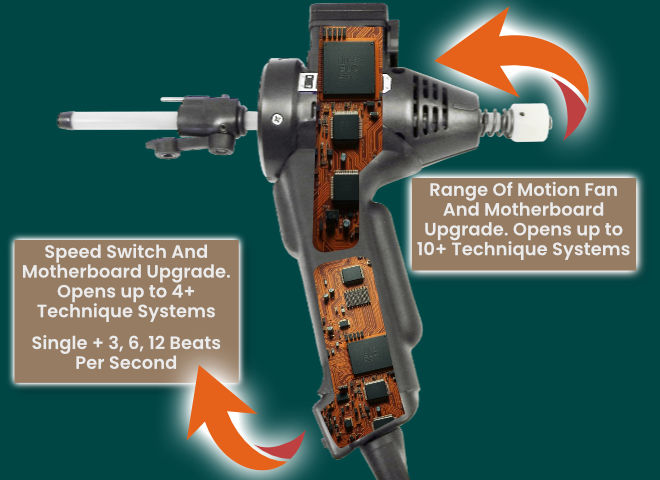 Range Of Motion Fan And Motherboard Upgrade. Opens up to 10+ Technique Systems

Speed Switch And Motherboard Upgrade. Opens up to 4+ Technique Systems

Single + 3, 6, 12 Beats Per Second